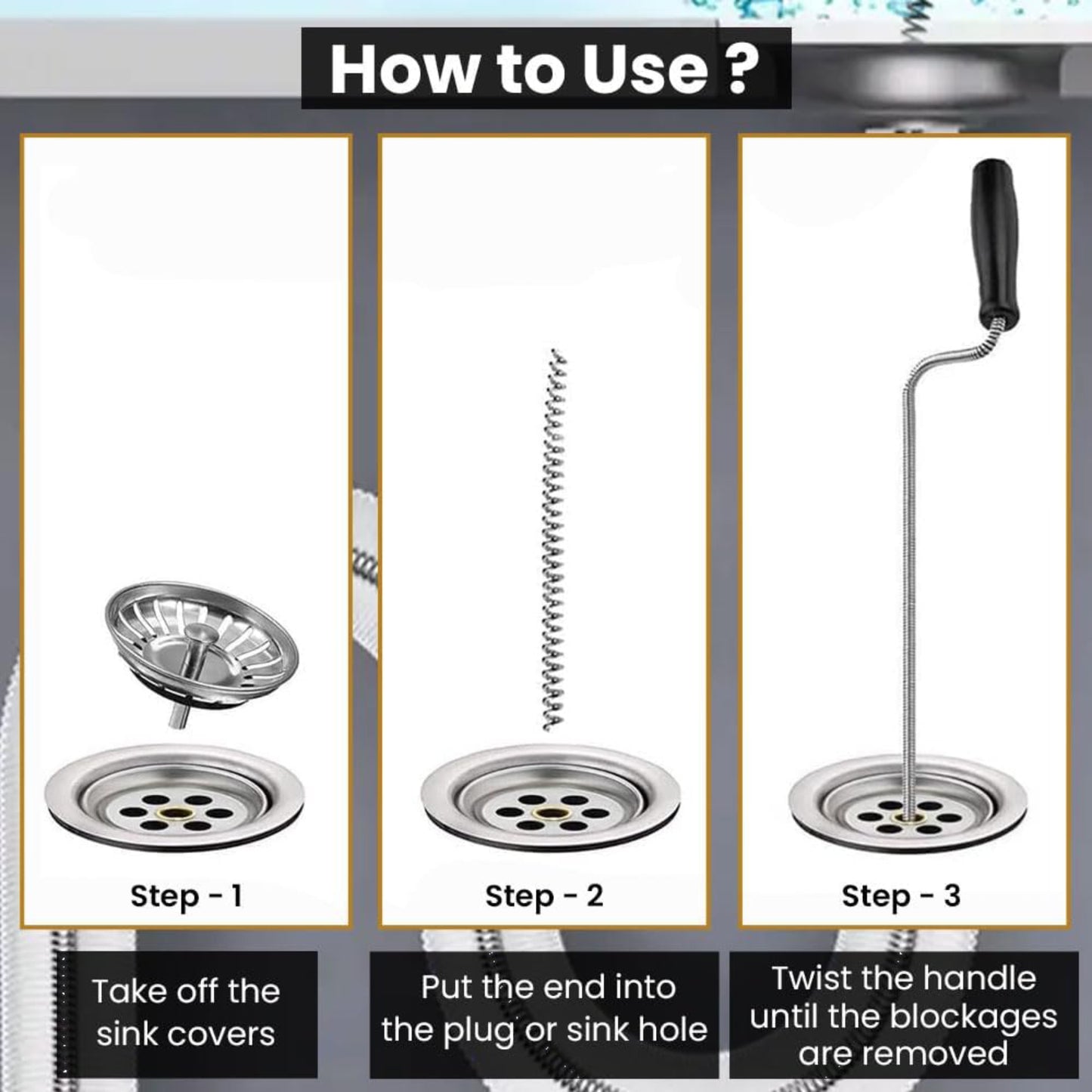 How to Use ?

Step - 1

Take off the sink covers

Step - 2

Put the end into the plug or sink hole

Step - 3

Twist the handle until the blockages are removed