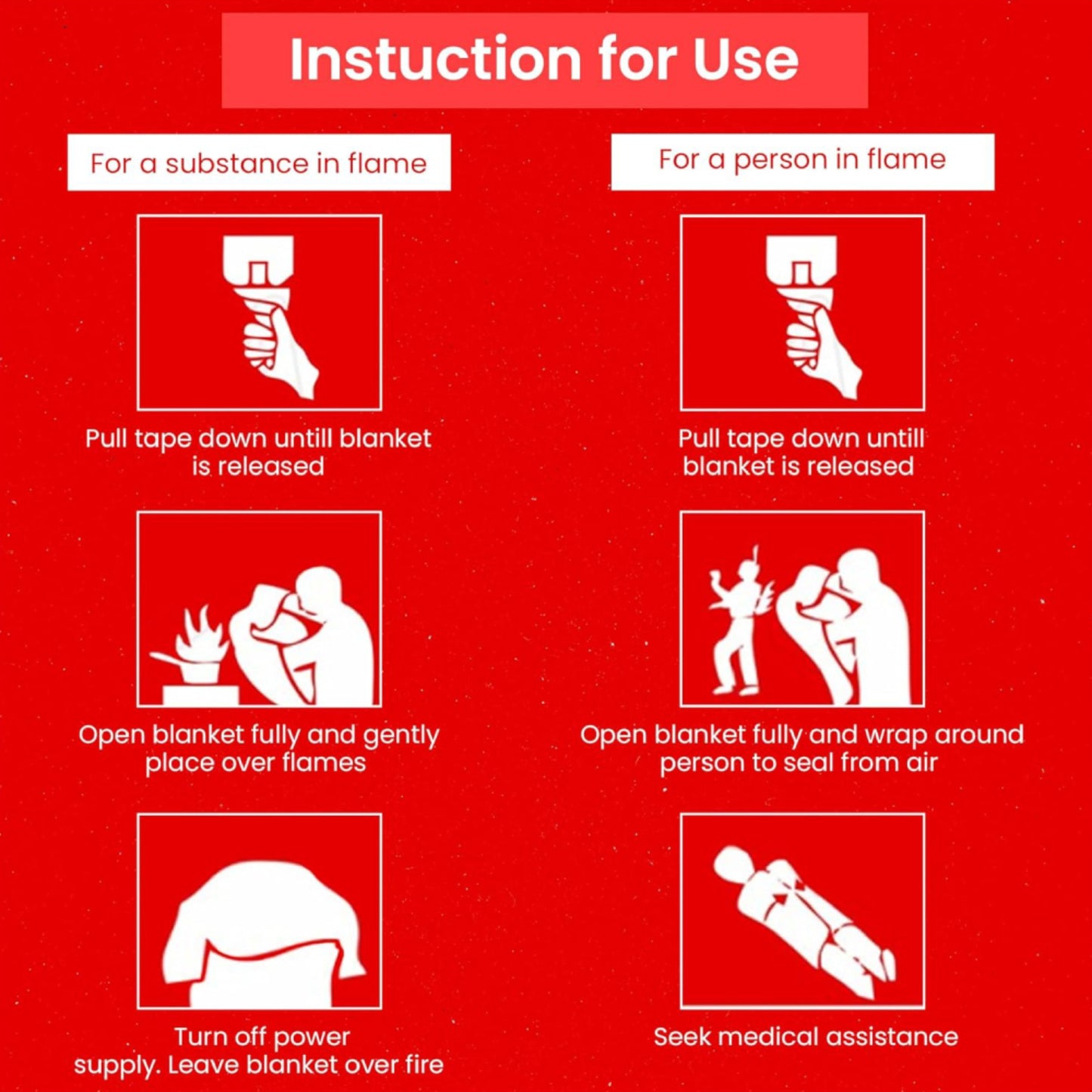 Instuction for Use

For a substance in flame

Pull tape down untill blanket is released

Open blanket fully and gently place over flames

Turn off power supply. Leave blanket over fire

For a person in flame

Pull tape down untill blanket is released

Open blanket fully and wrap around person to seal from air

Seek medical assistance