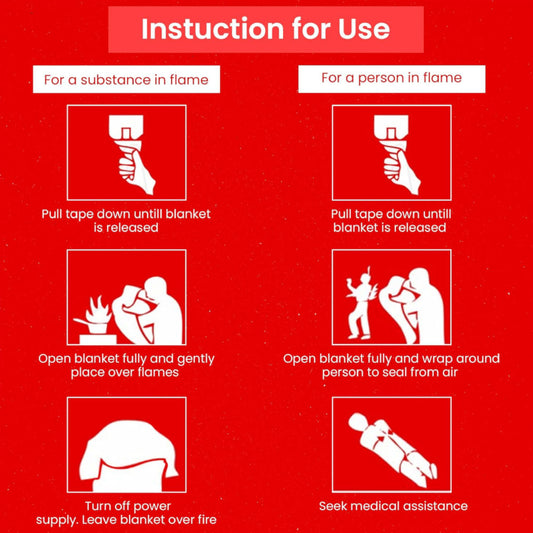 Instuction for Use

For a substance in flame

Pull tape down untill blanket is released

Open blanket fully and gently place over flames

Turn off power supply. Leave blanket over fire

For a person in flame

Pull tape down untill blanket is released

Open blanket fully and wrap around person to seal from air

Seek medical assistance