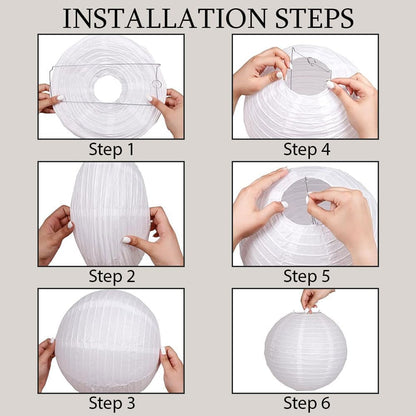 INSTALLATION STEPS

Step 1

Step 2

Step 3

Step 4

Step 5

Step 6